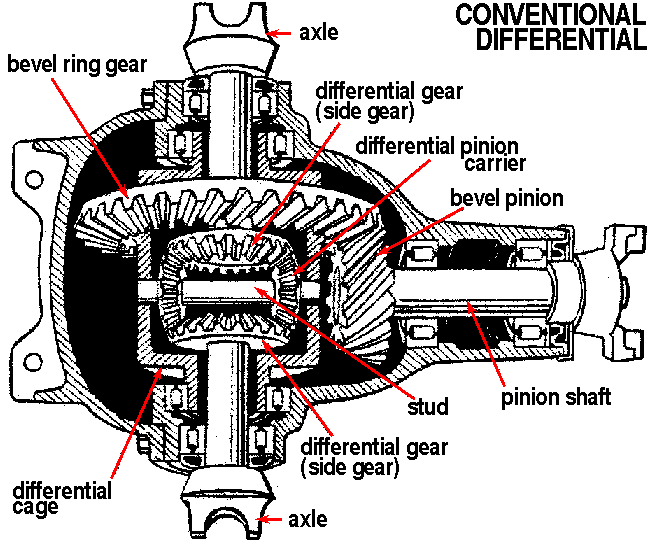 CONVENTIONAL DIFFERENTIAL

axle

bevel ring gear

differential gear (side gear)

differential pinion carrier

bevel pinion

stud

pinion shaft

differential gear (side gear)

differential cage

axle